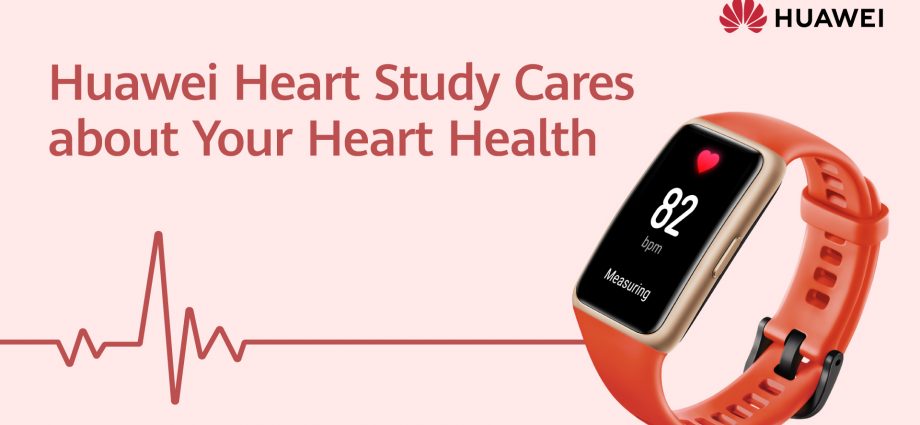 HUAWEI

Huawei Heart Study Cares about Your Heart Health

82
bpm
Measuring