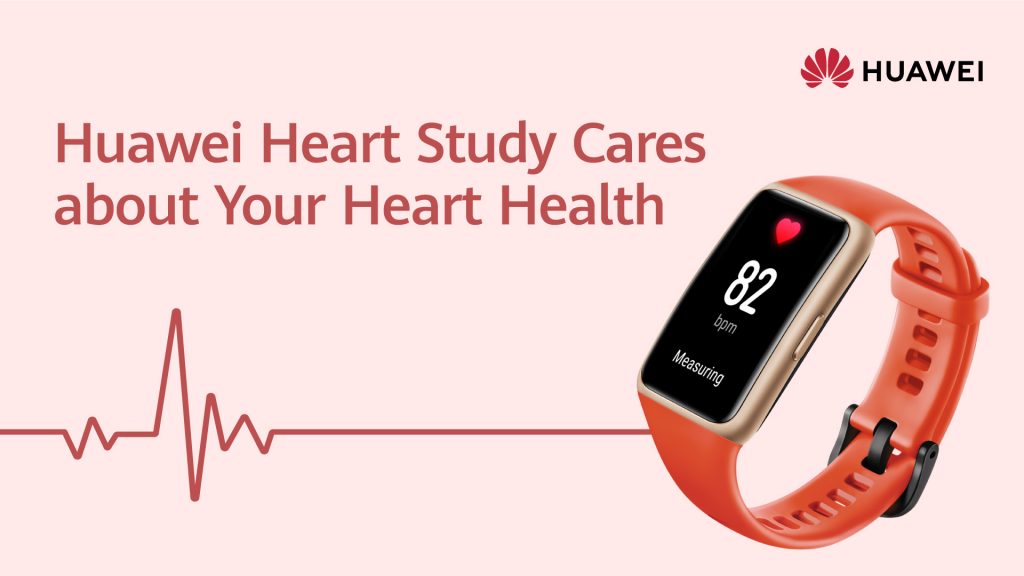 HUAWEI

Huawei Heart Study Cares about Your Heart Health

82
bpm
Measuring